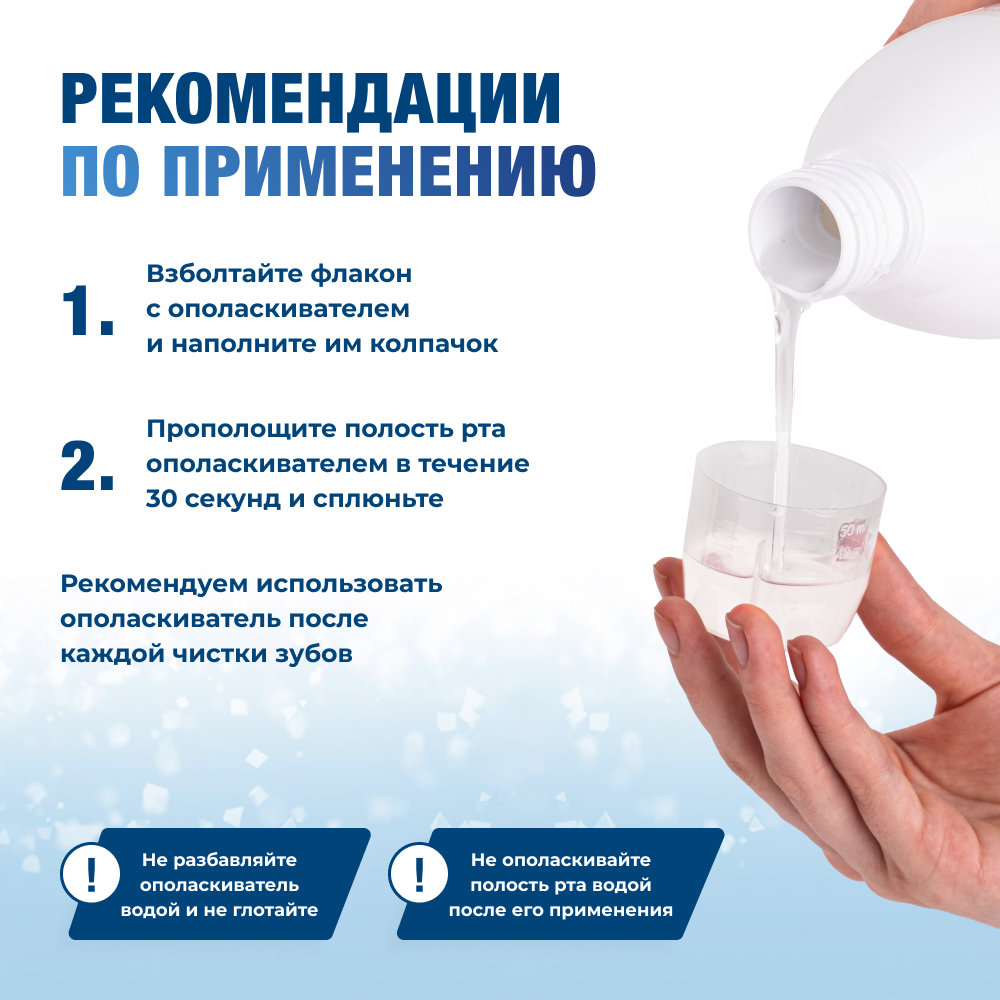 РЕКОМЕНДАЦИИ
ПО ПРИМЕНЕНИЮ

1. Взболтайте флакон с ополаскивателем и наполните им колпачок

2. Прополощите полость рта ополаскивателем в течение 30 секунд и сплюньте

Рекомендуем использовать ополаскиватель после каждой чистки зубов

50 ml
40 ml

! Не разбавляйте ополаскиватель водой и не глотайте

! Не ополаскивайте полость рта водой после его применения